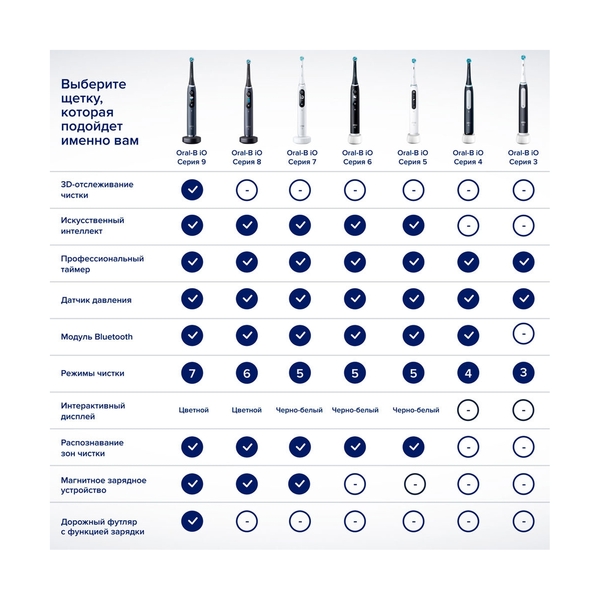 | Выберите щетку, которая подойдет именно вам | Oral-B iO Серия 9 | Oral-B iO Серия 8 | Oral-B iO Серия 7 | Oral-B iO Серия 6 | Oral-B iO Серия 5 | Oral-B iO Серия 4 | Oral-B iO Серия 3 |
|---|---|---|---|---|---|---|---|
| 3D-отслеживание чистки | ✓ | - | - | - | - | - | - |
| Искусственный интеллект | ✓ | ✓ | ✓ | ✓ | ✓ | - | - |
| Профессиональный таймер | ✓ | ✓ | ✓ | ✓ | ✓ | ✓ | ✓ |
| Датчик давления | ✓ | ✓ | ✓ | ✓ | ✓ | ✓ | ✓ |
| Модуль Bluetooth | ✓ | ✓ | ✓ | ✓ | ✓ | ✓ | - |
| Режимы чистки | 7 | 6 | 5 | 5 | 5 | 4 | 3 |
| Интерактивный дисплей | Цветной | Цветной | Черно-белый | Черно-белый | Черно-белый | - | - |
| Распознавание зон чистки | ✓ | ✓ | ✓ | ✓ | ✓ | - | - |
| Магнитное зарядное устройство | ✓ | ✓ | ✓ | - | - | - | - |
| Дорожный футляр с функцией зарядки | ✓ | - | - | - | - | - | - |