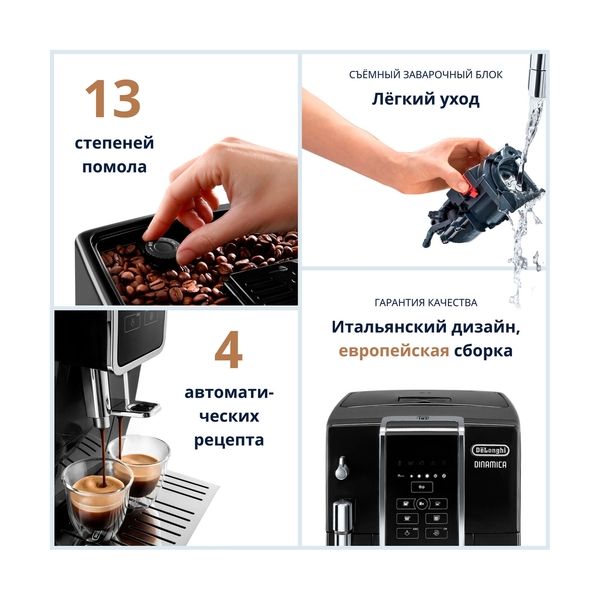 13

степеней помола

СЪЁМНЫЙ ЗАВАРОЧНЫЙ БЛОК

Лёгкий уход

4

автоматических рецепта

ГАРАНТИЯ КАЧЕСТВА

Итальянский дизайн, европейская сборка

DēLonghi

DINAMICA