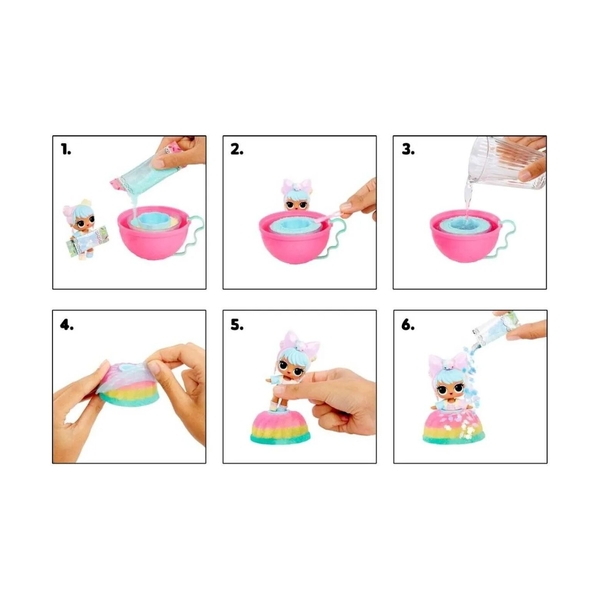 1.

2.

3.

4.

5.

6.