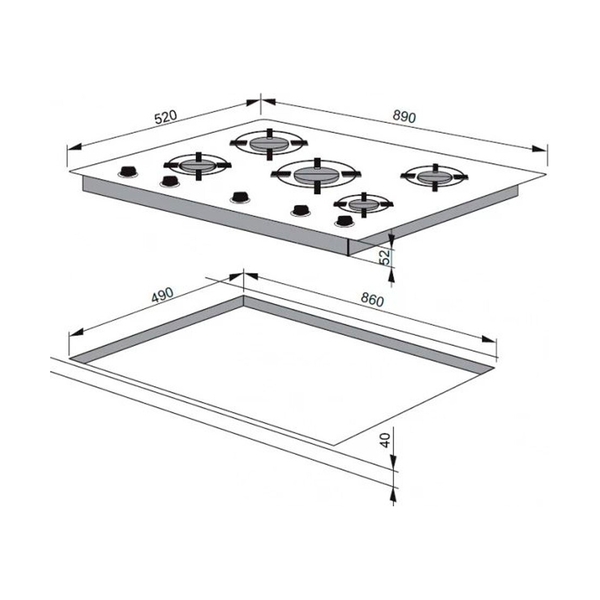 520
890
52
490
860
40