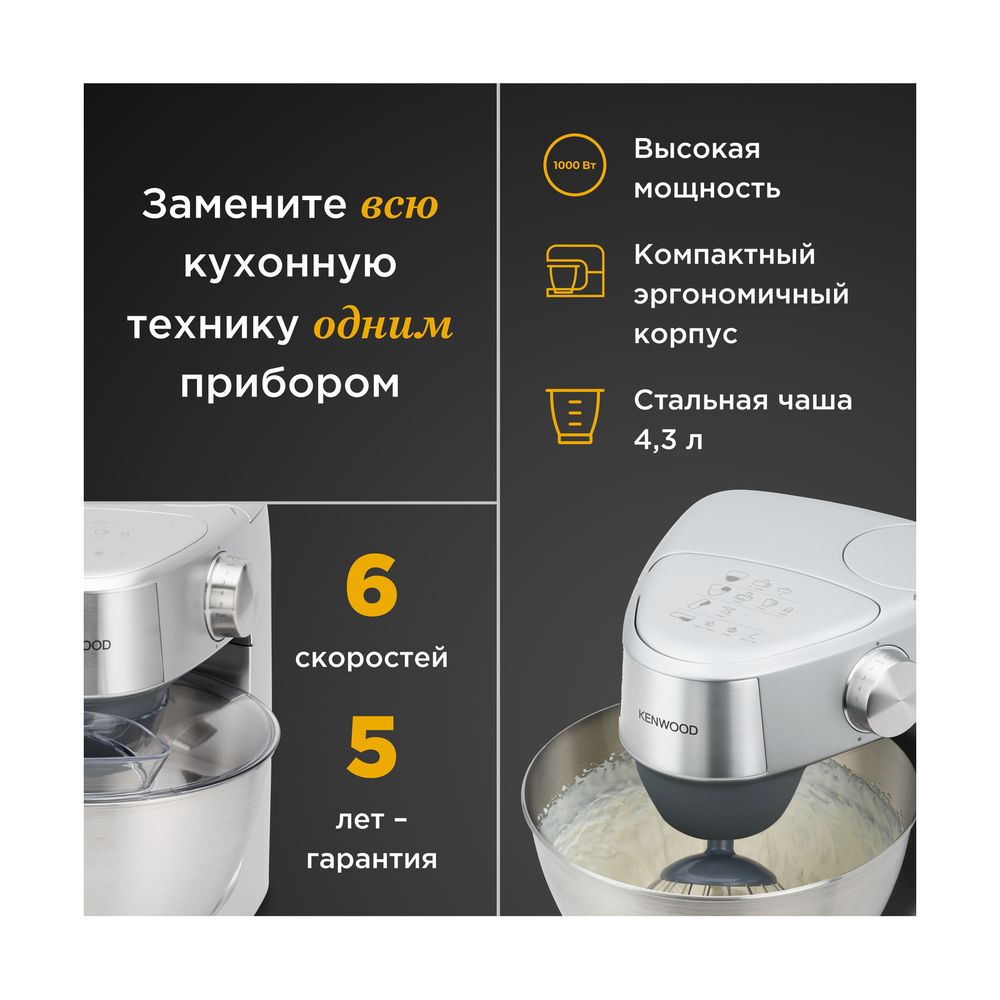 Замените всю кухонную технику одним прибором

1000 Вт

Высокая мощность

Компактный эргономичный корпус

Стальная чаша 4,3 л

KENWOOD

6

скоростей

5

лет – гарантия

KENWOOD