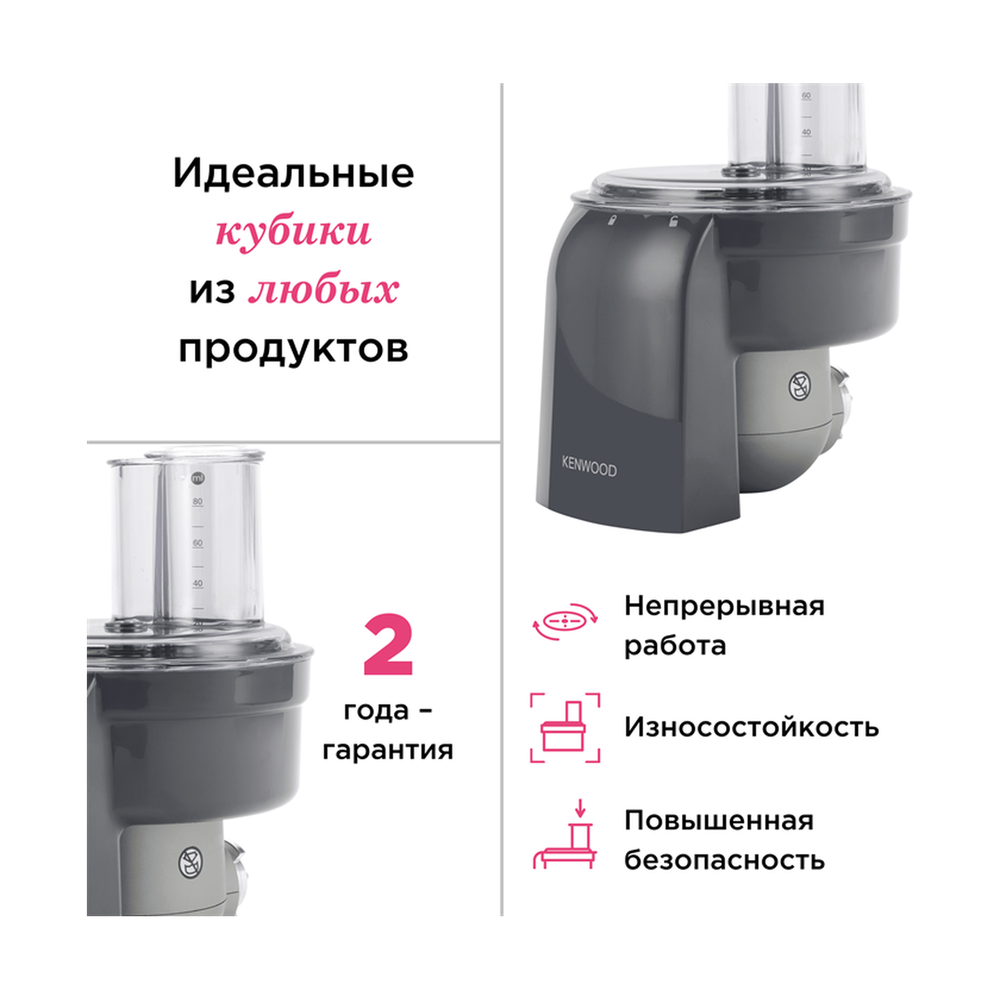 Идеальные
кубики
из любых
продуктов

60
40

KENWOOD

ml
80
60
40

2
года –
гарантия

Непрерывная работа

Износостойкость

Повышенная безопасность