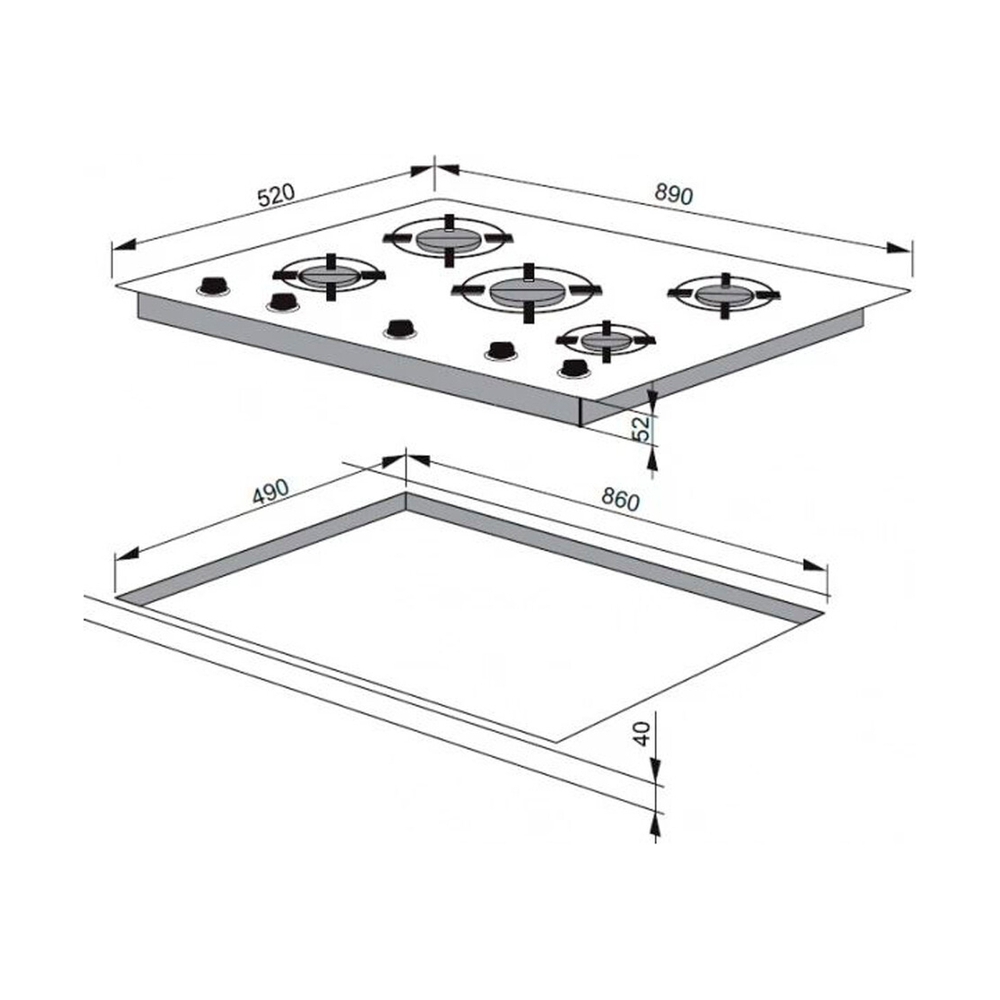 520
890
52
490
860
40